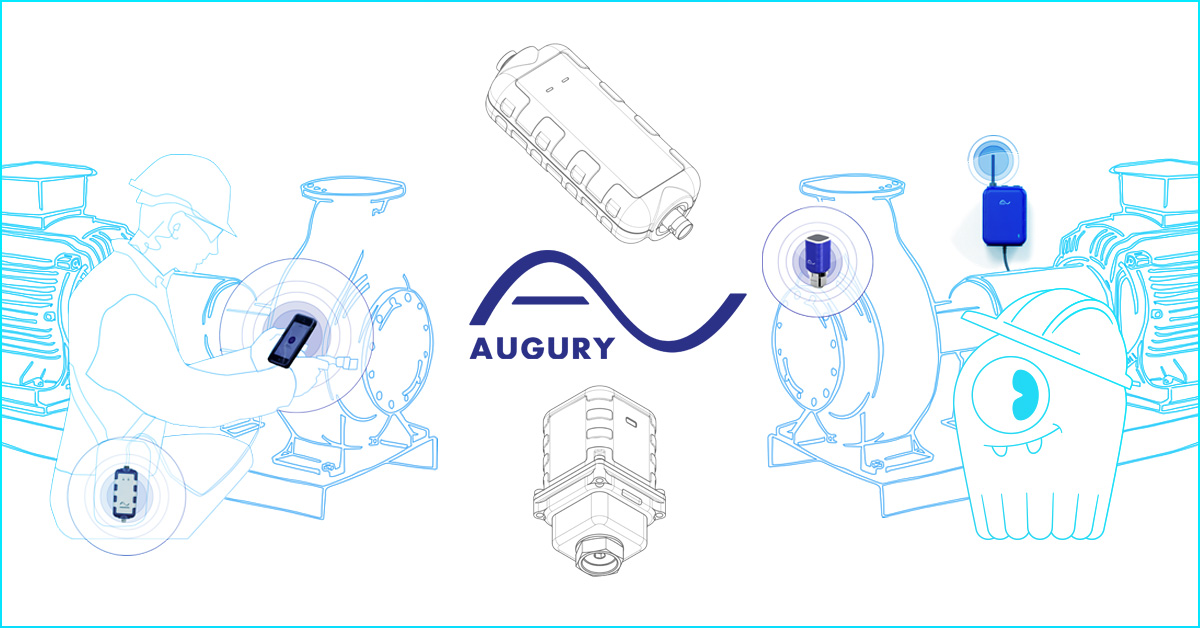 AUGURY